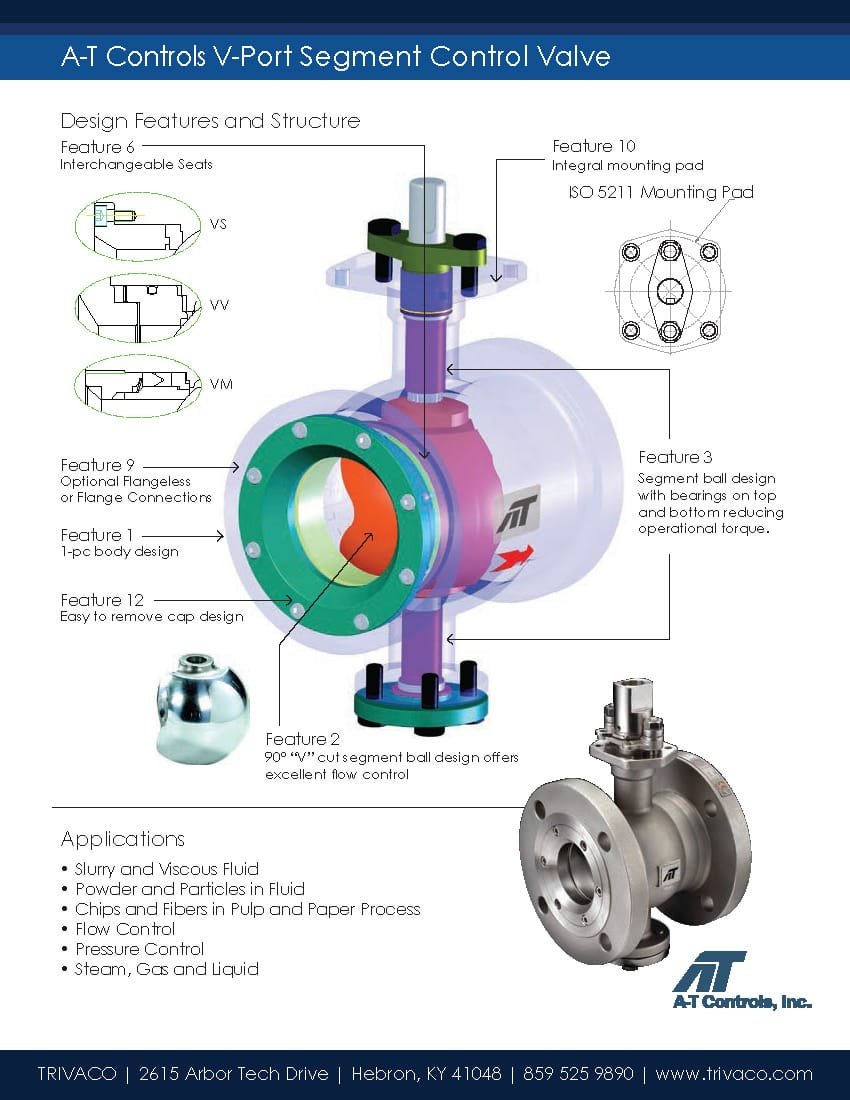 A-T Controls V-Port Segment Control Valve

Design Features and Structure

Feature 6
Interchangeable Seats

VS

VV

VM

Feature 10
Integral mounting pad

ISO 5211 Mounting Pad

Feature 9
Optional Flangeless or Flange Connections

Feature 1
1-pc body design

Feature 12
Easy to remove cap design

Feature 3
Segment ball design with bearings on top and bottom reducing operational torque.

AT

Feature 2
90° "V" cut segment ball design offers excellent flow control

Applications

• Slurry and Viscous Fluid
• Powder and Particles in Fluid
• Chips and Fibers in Pulp and Paper Process
• Flow Control
• Pressure Control
• Steam, Gas and Liquid

AT

AT
A-T Controls, Inc.

TRIVACO | 2615 Arbor Tech Drive | Hebron, KY 41048 | 859 525 9890 | www.trivaco.com